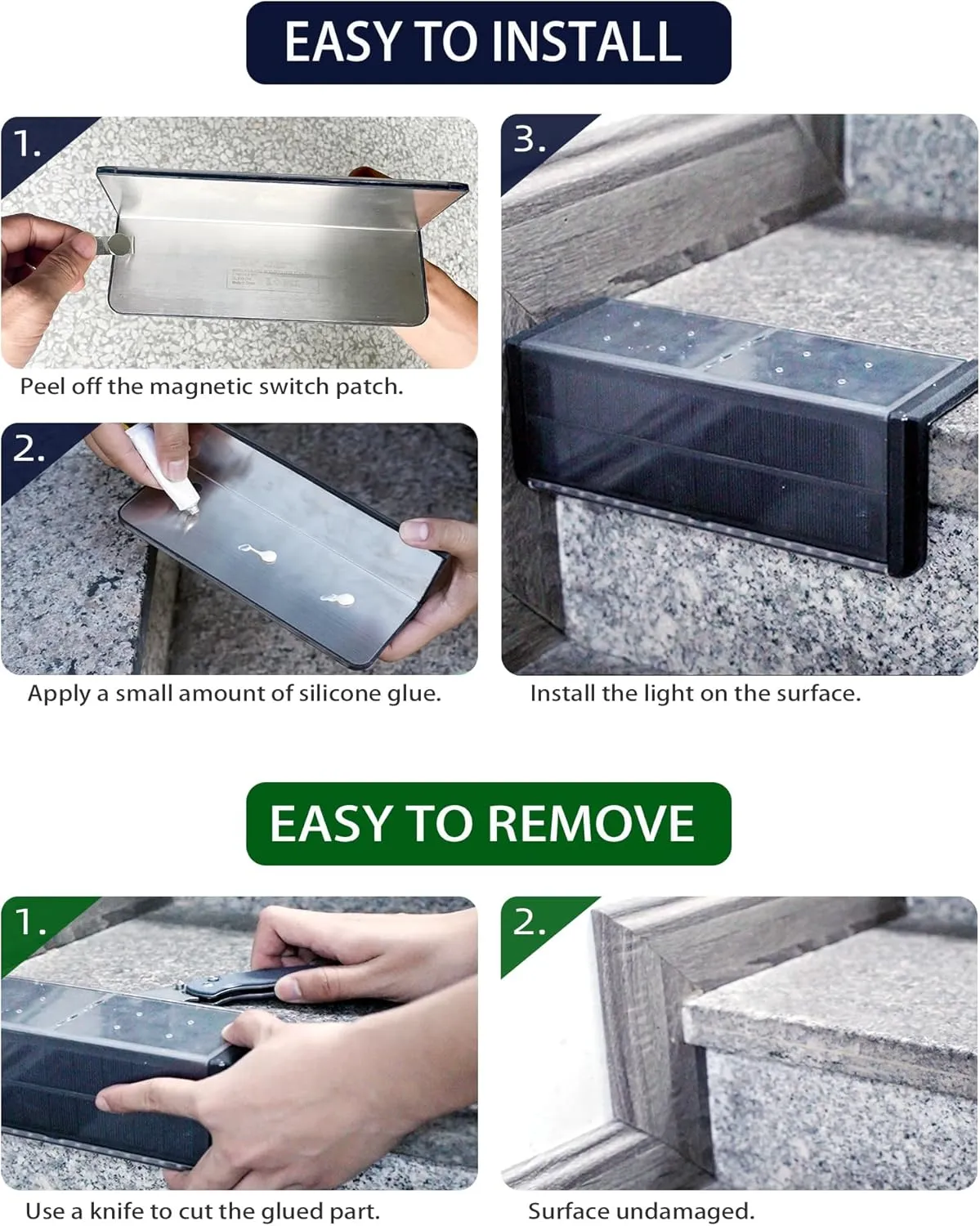 EASY TO INSTALL

1.

Peel off the magnetic switch patch.

2.

Apply a small amount of silicone glue.

3.

Install the light on the surface.

EASY TO REMOVE

1.

Use a knife to cut the glued part.

2.

Surface undamaged.