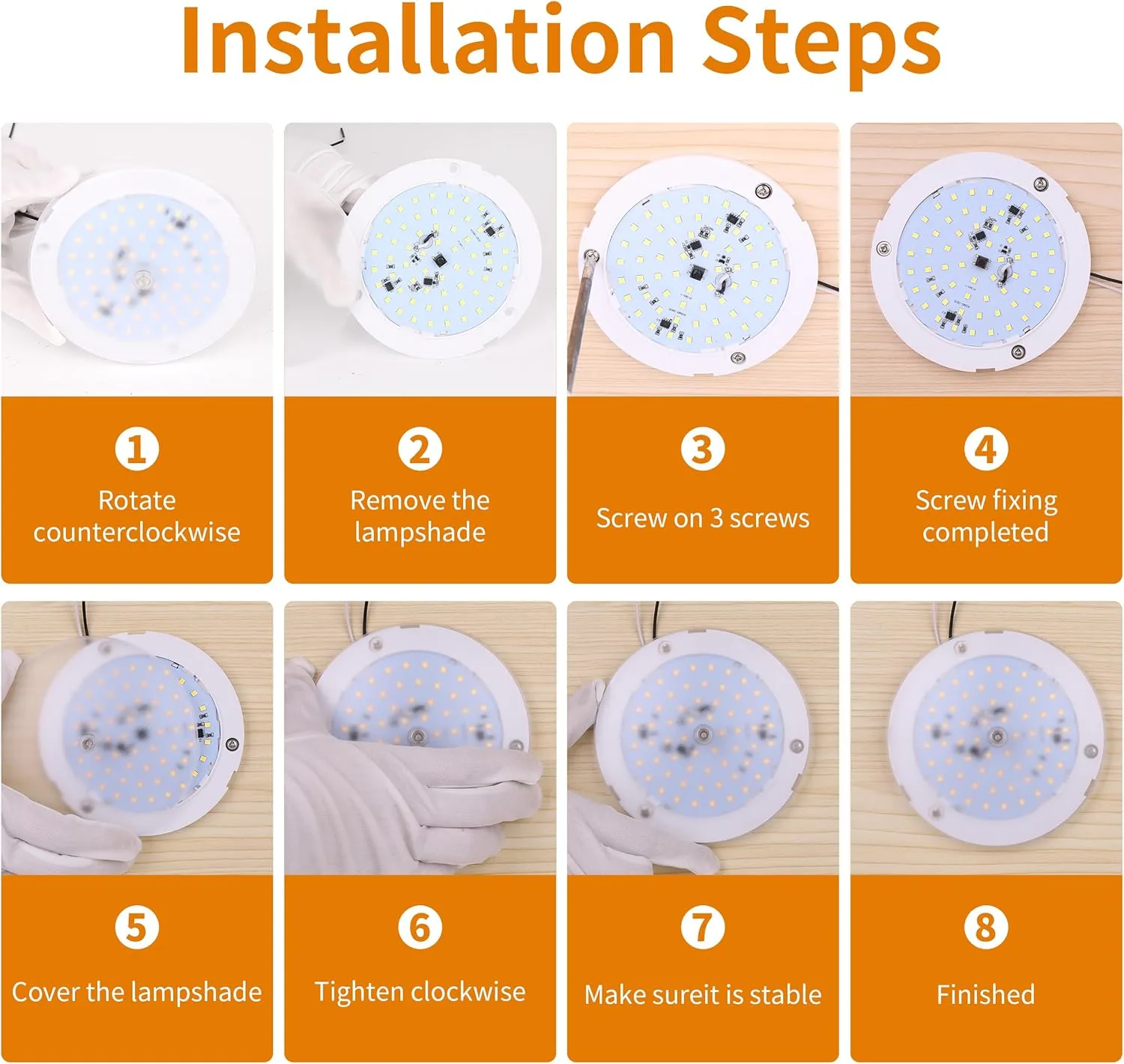 Installation Steps

1
Rotate counterclockwise

2
Remove the lampshade

3
Screw on 3 screws

4
Screw fixing completed

5
Cover the lampshade

6
Tighten clockwise

7
Make sureit is stable

8
Finished