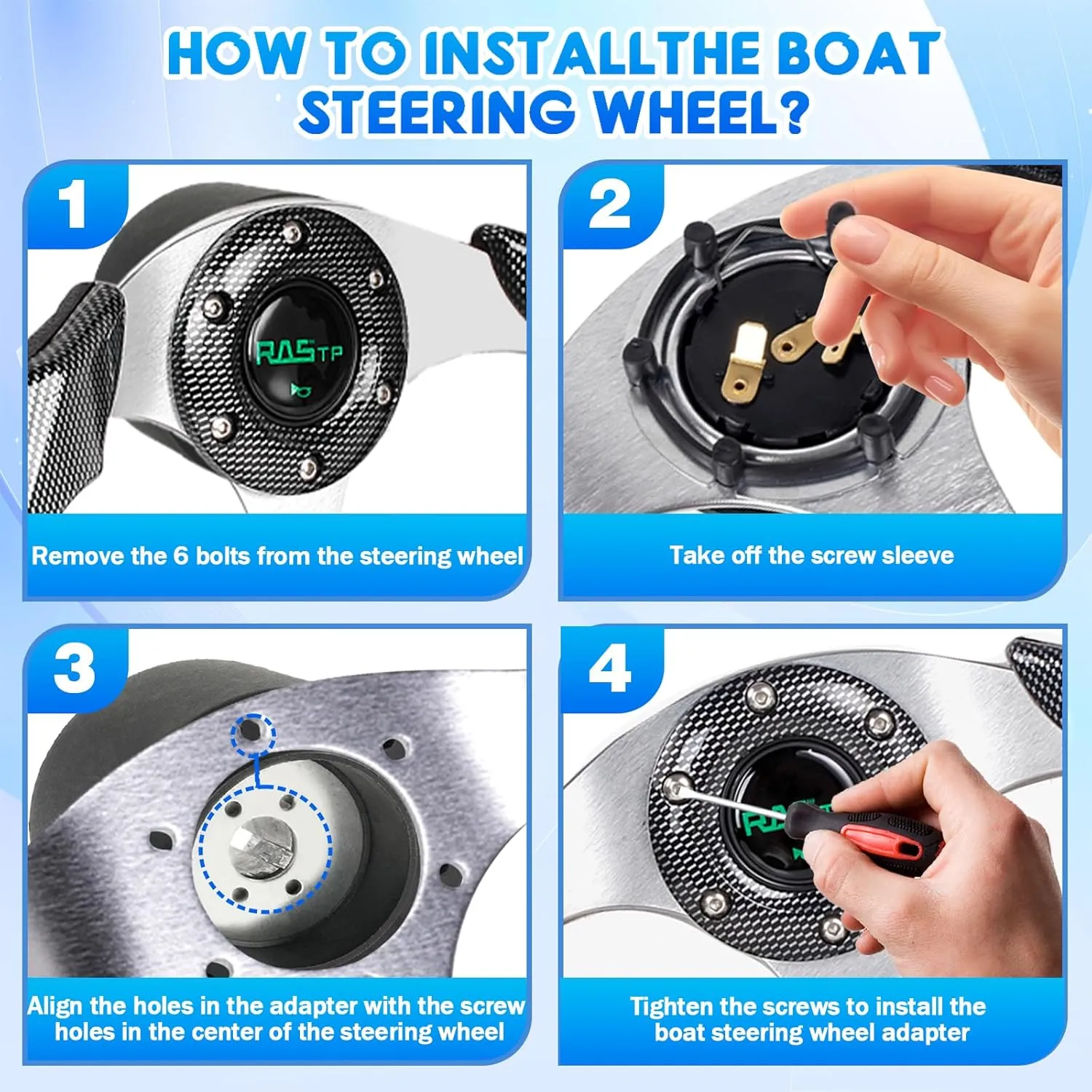 HOW TO INSTALLTHE BOAT STEERING WHEEL?

1

RASTP

Remove the 6 bolts from the steering wheel

2

Take off the screw sleeve

3

Align the holes in the adapter with the screw holes in the center of the steering wheel

4

Tighten the screws to install the boat steering wheel adapter