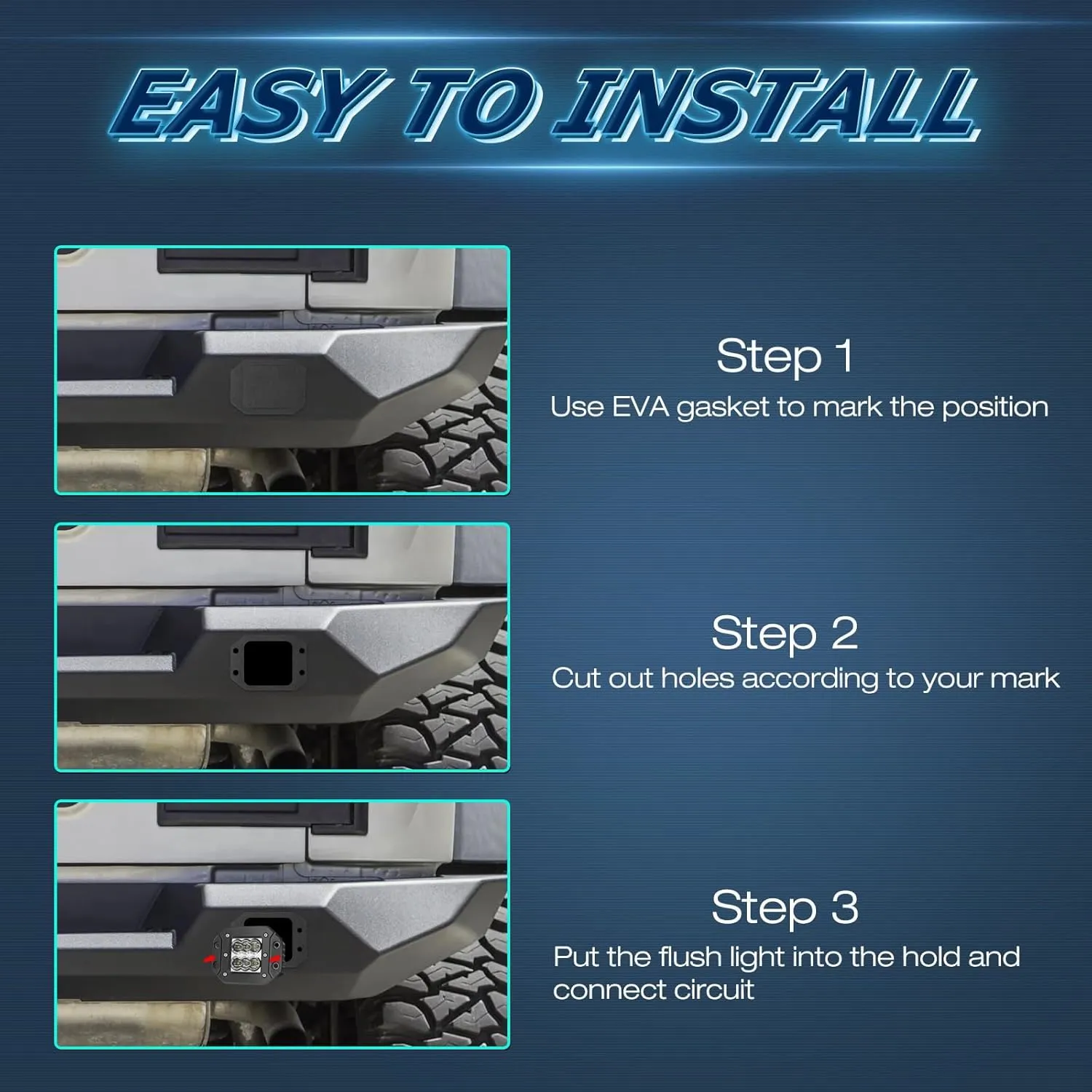 EASY TO INSTALL

Step 1
Use EVA gasket to mark the position

Step 2
Cut out holes according to your mark

Step 3
Put the flush light into the hold and connect circuit